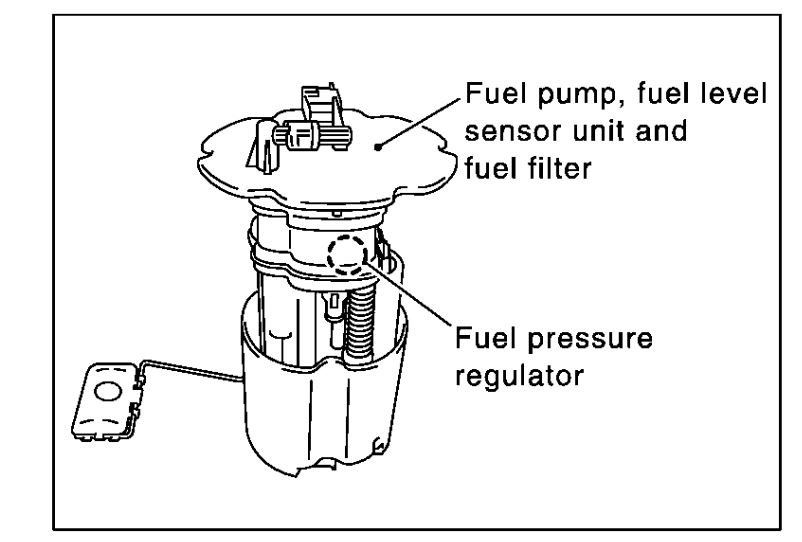 Fuel pump, fuel level sensor unit and fuel filter

Fuel pressure regulator