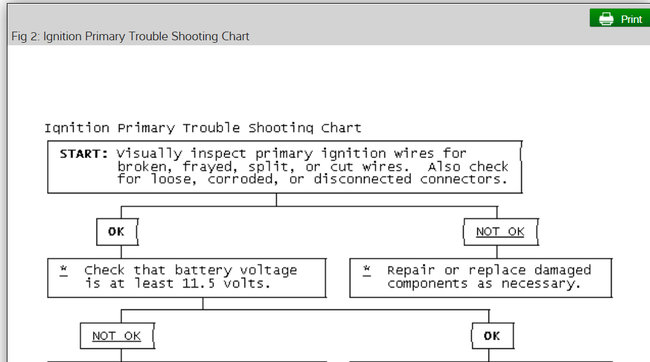 Print

Fig 2: Ignition Primary Trouble Shooting Chart

Ignition Primary Trouble Shooting Chart

START: Visually inspect primary ignition wires for broken, frayed, split, or cut wires. Also check for loose, corroded, or disconnected connectors.

OK

NOT OK

* Check that battery voltage is at least 11.5 volts.

* Repair or replace damaged components as necessary.

NOT OK

OK