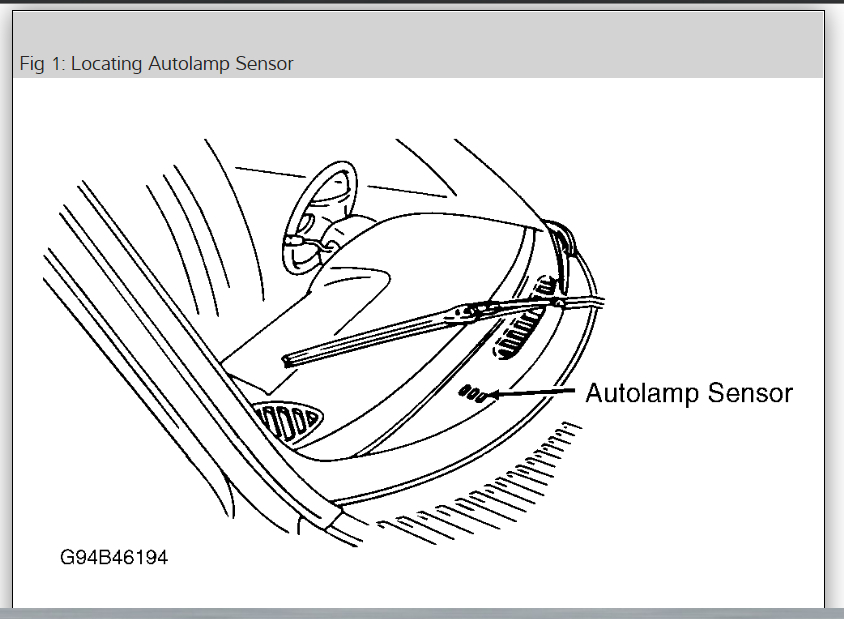 Fig 1: Locating Autolamp Sensor

Autolamp Sensor

G94B46194