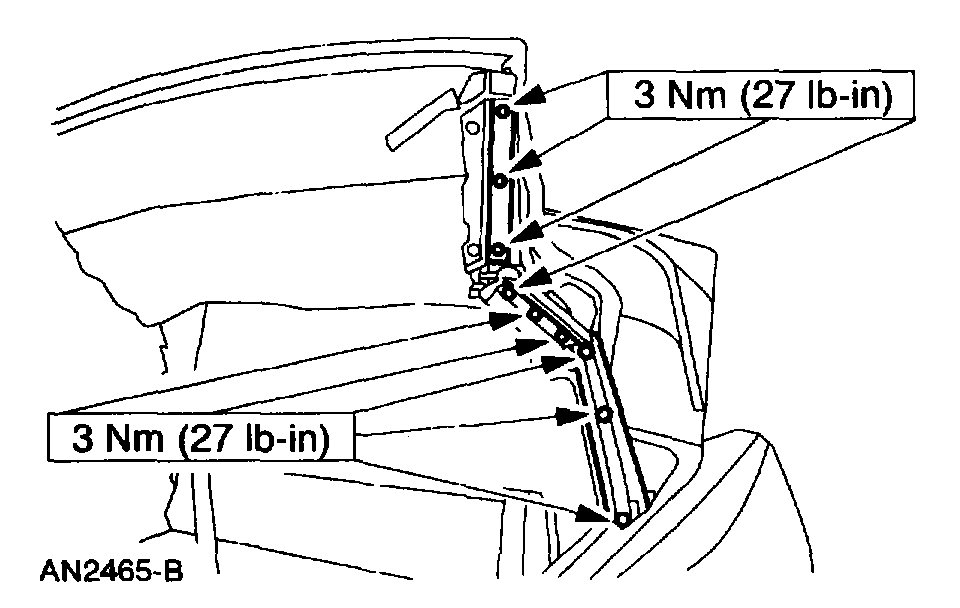 3 Nm (27 lb-in)

3 Nm (27 lb-in)

AN2465-B