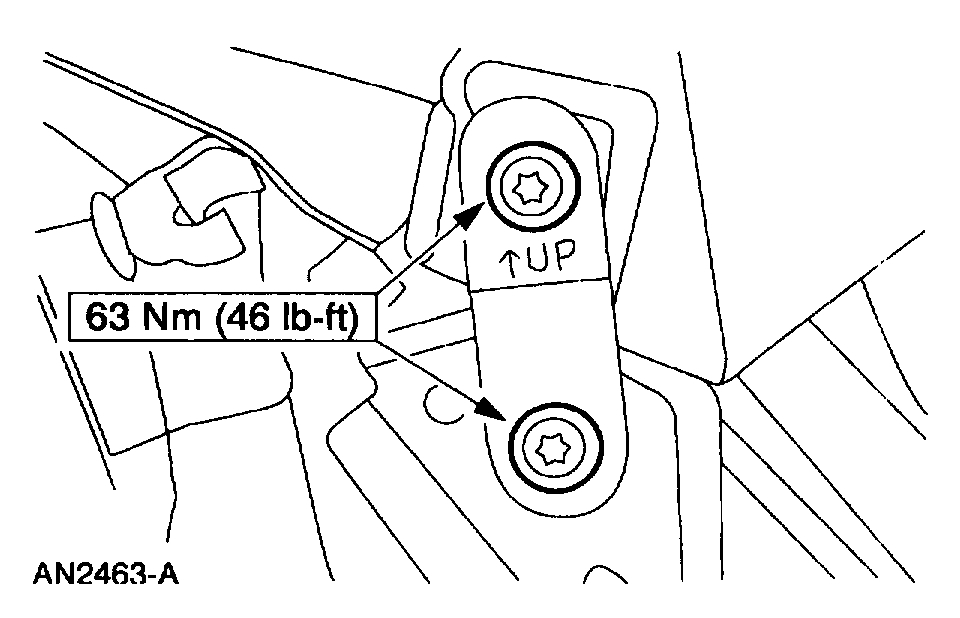 ↑UP

63 Nm (46 lb-ft)

AN2463-A