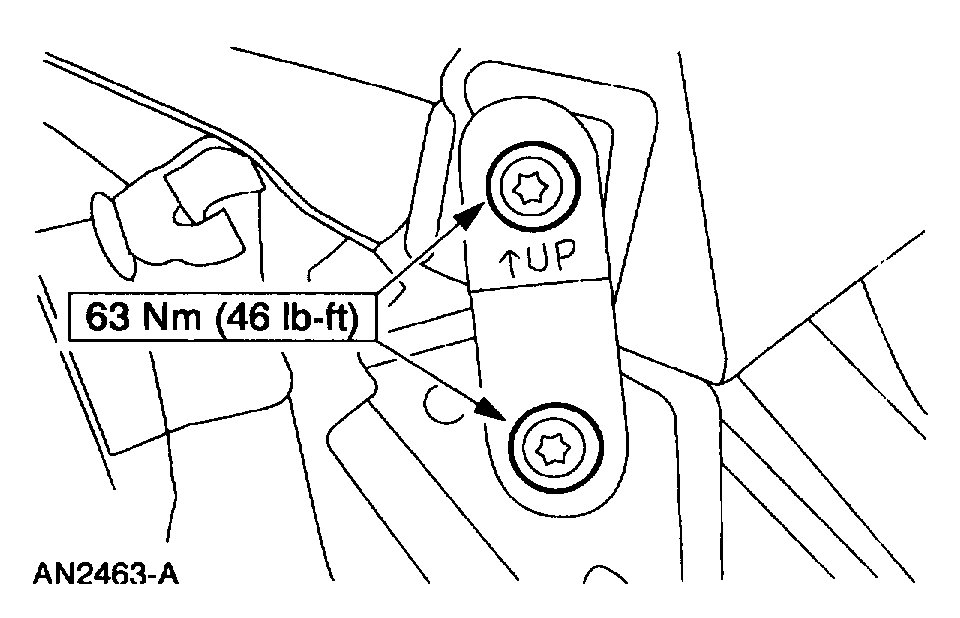 ↑UP

63 Nm (46 lb-ft)

AN2463-A