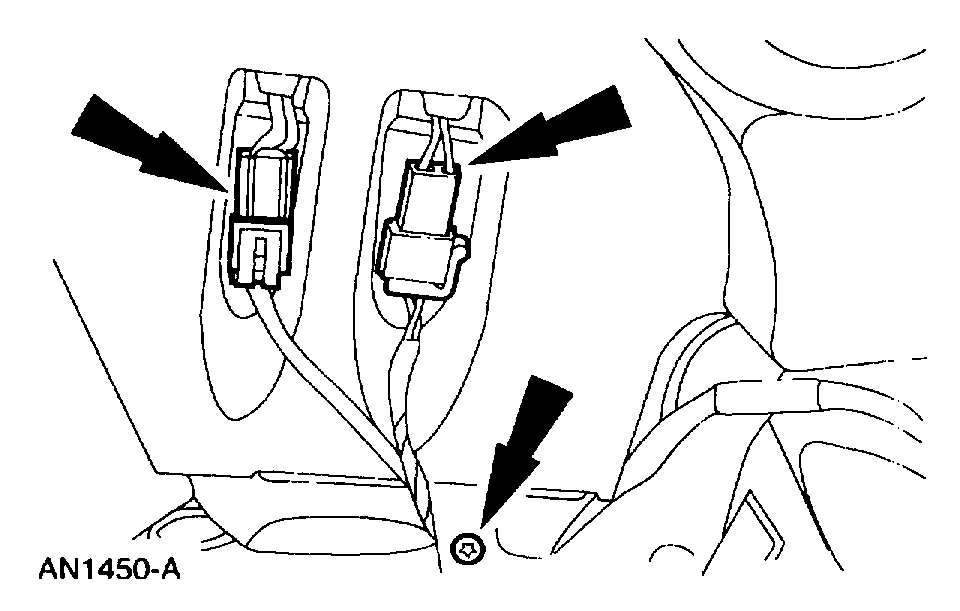 AN1450-A