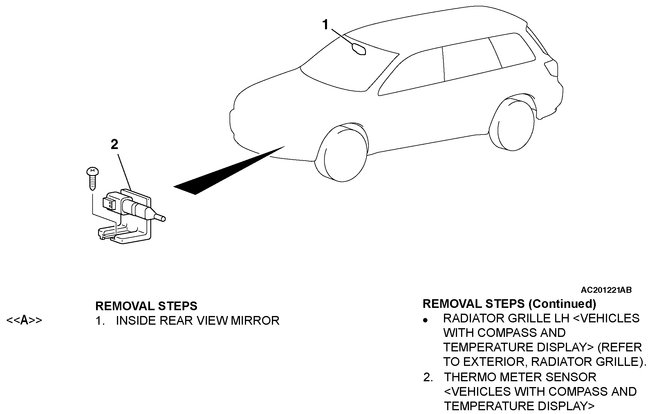 1

2

AC201221AB

REMOVAL STEPS
<<A>> 1. INSIDE REAR VIEW MIRROR

REMOVAL STEPS (Continued)
• RADIATOR GRILLE LH <VEHICLES WITH COMPASS AND TEMPERATURE DISPLAY> (REFER TO EXTERIOR, RADIATOR GRILLE).
2. THERMO METER SENSOR <VEHICLES WITH COMPASS AND TEMPERATURE DISPLAY>