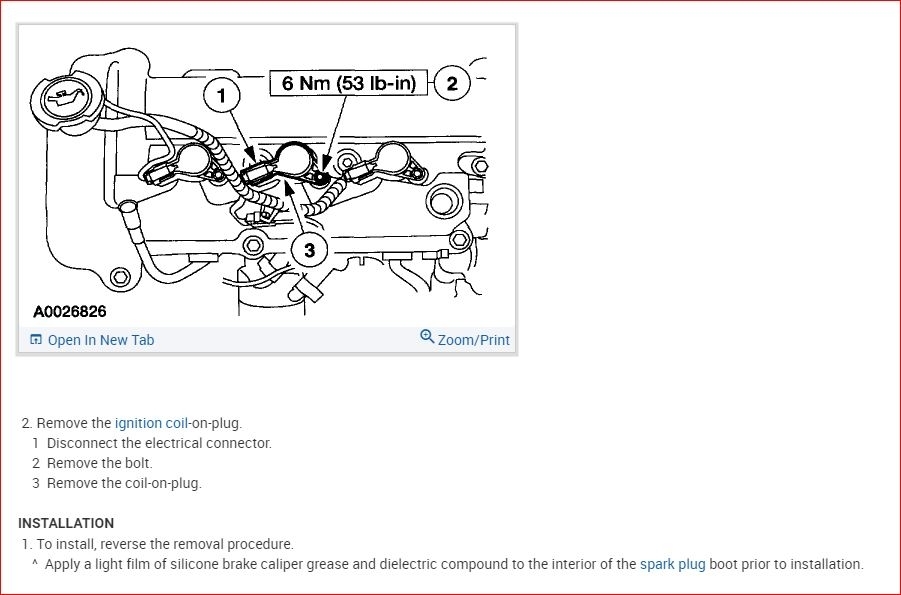 1
6 Nm (53 lb-in)
2
3
A0026826
Open In New Tab
Zoom/Print

2. Remove the ignition coil-on-plug.
1 Disconnect the electrical connector.
2 Remove the bolt.
3 Remove the coil-on-plug.

INSTALLATION
1. To install, reverse the removal procedure.
^ Apply a light film of silicone brake caliper grease and dielectric compound to the interior of the spark plug boot prior to installation.