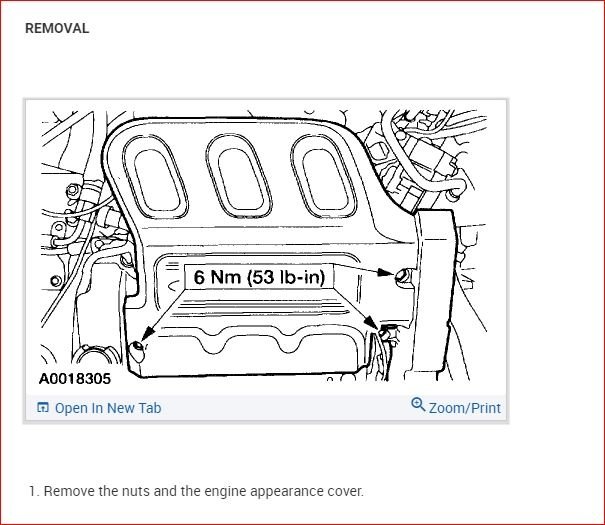 REMOVAL

6 Nm (53 lb-in)

A0018305

Open In New Tab

Zoom/Print

1. Remove the nuts and the engine appearance cover.