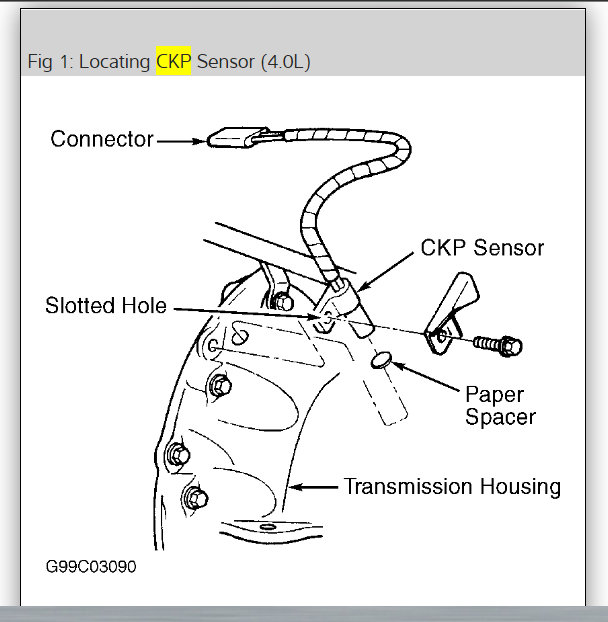 Fig 1: Locating CKP Sensor (4.0L)

Connector

CKP Sensor

Slotted Hole

Paper Spacer

Transmission Housing

G99C03090