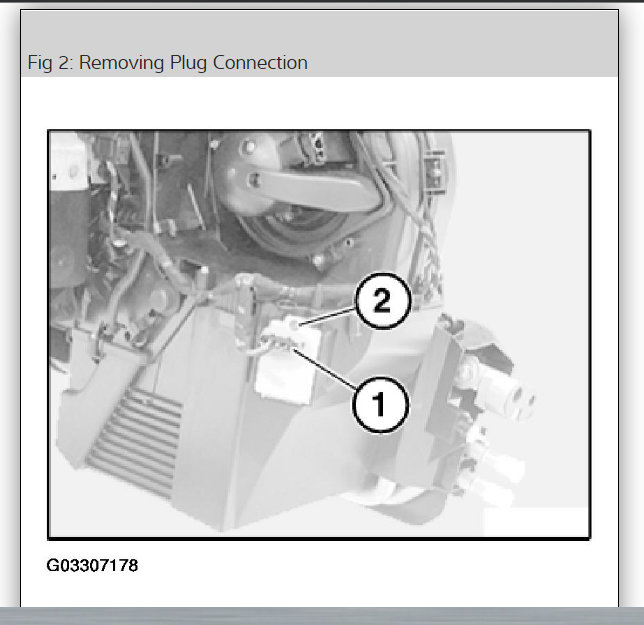 Fig 2: Removing Plug Connection

2

1

G03307178