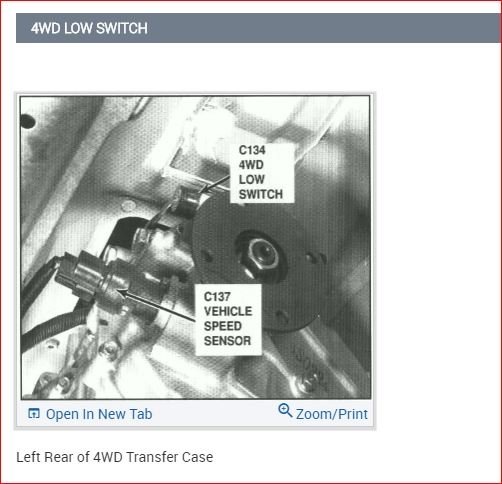 4WD LOW SWITCH

C134
4WD
LOW
SWITCH

C137
VEHICLE
SPEED
SENSOR

Open In New Tab

Zoom/Print

Left Rear of 4WD Transfer Case