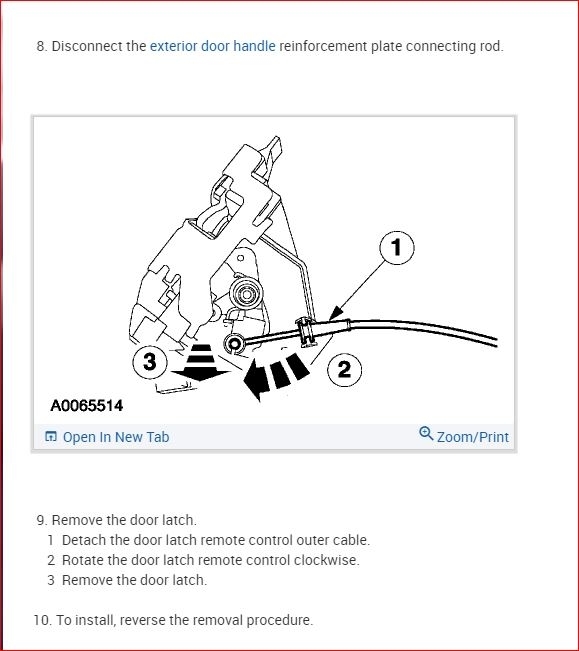 8. Disconnect the exterior door handle reinforcement plate connecting rod.

1

3

2

A0065514

Open In New Tab

Zoom/Print

9. Remove the door latch.
1 Detach the door latch remote control outer cable.
2 Rotate the door latch remote control clockwise.
3 Remove the door latch.

10. To install, reverse the removal procedure.