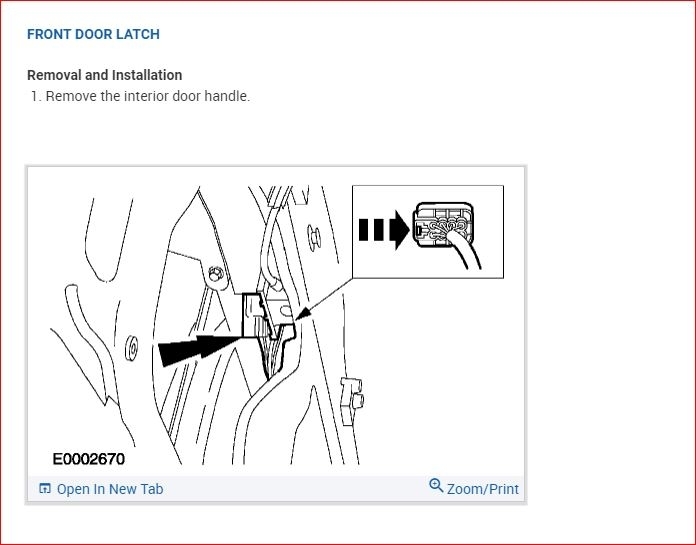 FRONT DOOR LATCH

Removal and Installation

1. Remove the interior door handle.

E0002670

Open In New Tab

Zoom/Print