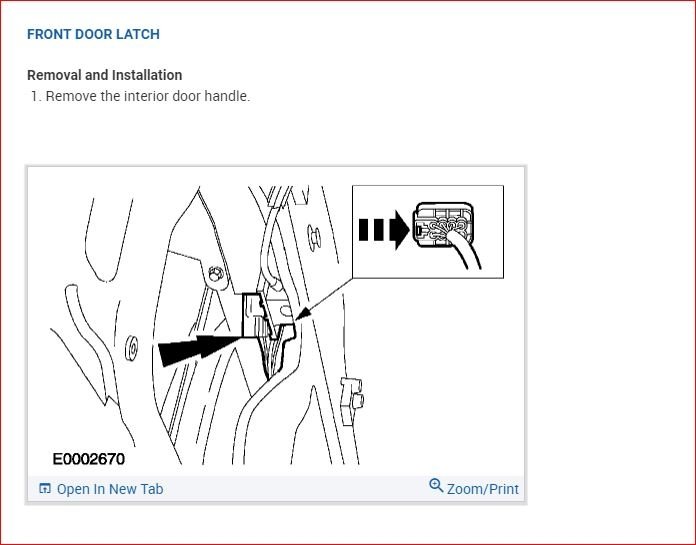 FRONT DOOR LATCH

Removal and Installation
1. Remove the interior door handle.

E0002670

Open In New Tab

Zoom/Print