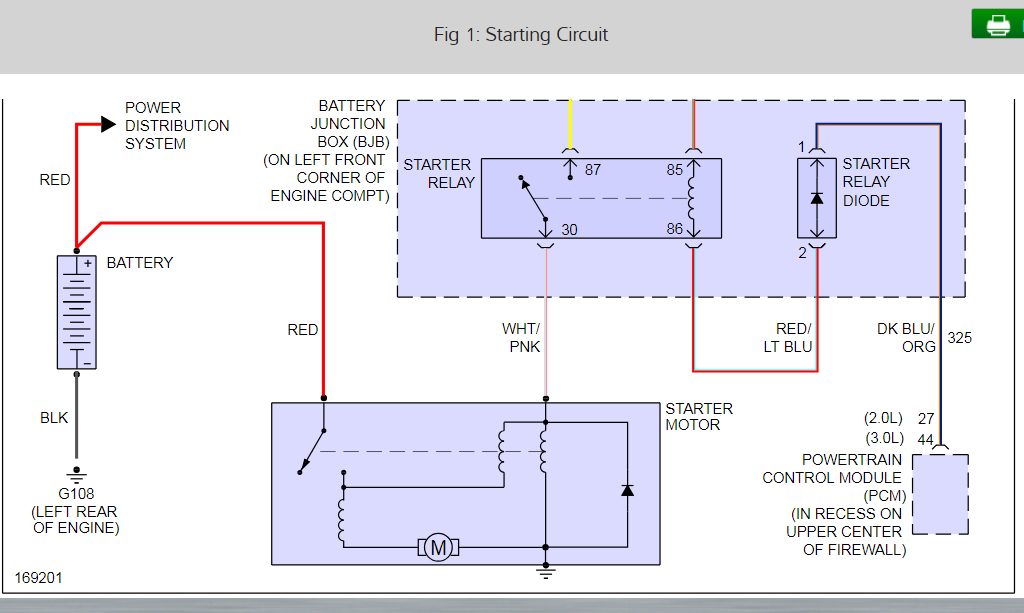 Fig 1: Starting Circuit

POWER DISTRIBUTION SYSTEM

RED

BATTERY

RED

BLK

G108 (LEFT REAR OF ENGINE)

BATTERY JUNCTION BOX (BJB) (ON LEFT FRONT CORNER OF ENGINE COMPT)

STARTER RELAY

87

85

30

86

1

STARTER RELAY DIODE

2

WHT/ PNK

RED/ LT BLU

DK BLU/ ORG

325

STARTER MOTOR

M

(2.0L) 27

(3.0L) 44

POWERTRAIN CONTROL MODULE (PCM) (IN RECESS ON UPPER CENTER OF FIREWALL)

169201