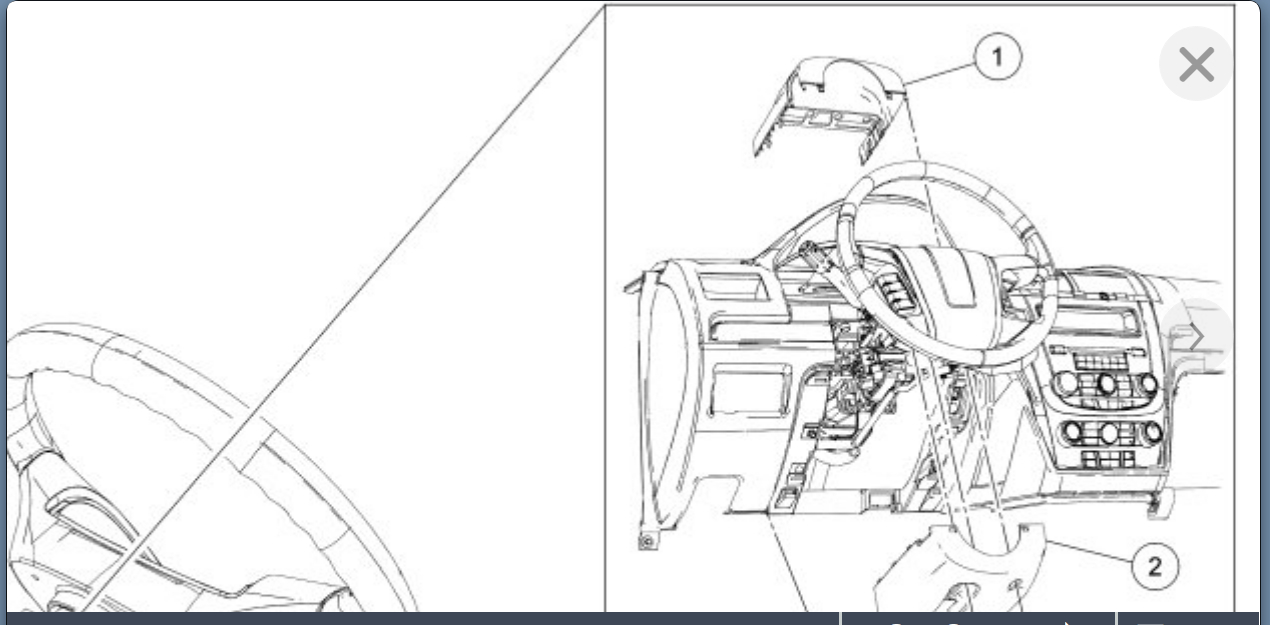 1
2