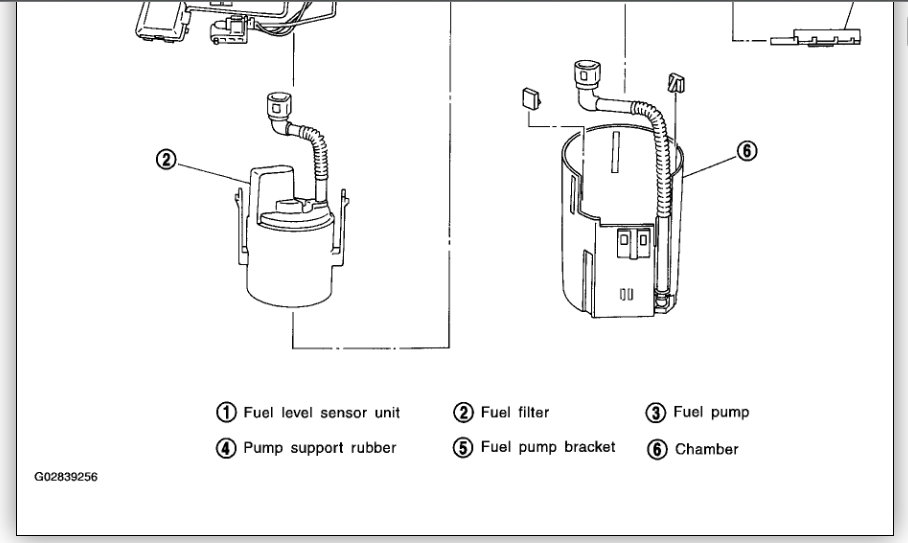 ②

⑥

① Fuel level sensor unit
② Fuel filter
③ Fuel pump
④ Pump support rubber
⑤ Fuel pump bracket
⑥ Chamber

G02839256