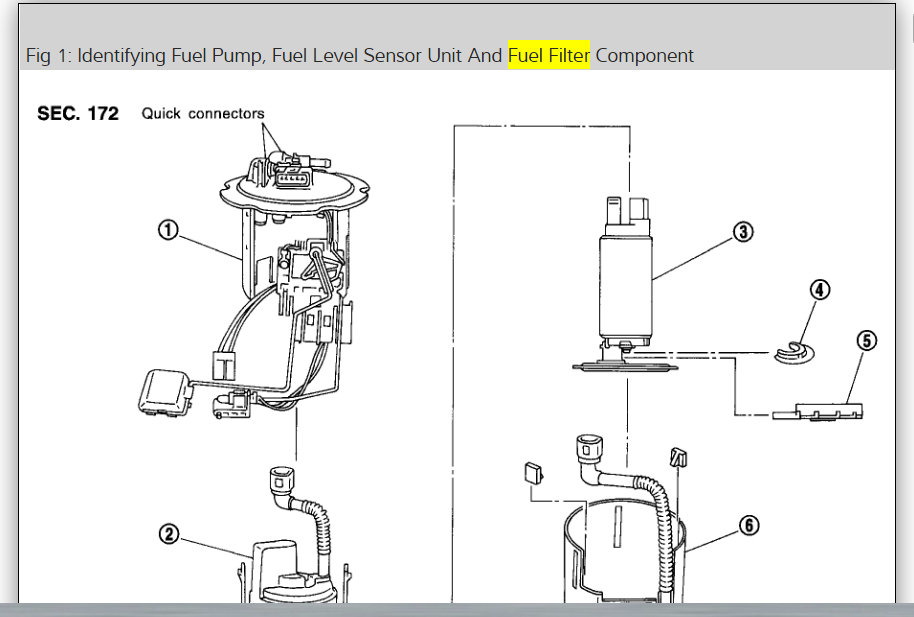 Fig 1: Identifying Fuel Pump, Fuel Level Sensor Unit And Fuel Filter Component

SEC. 172

Quick connectors

1

2

3

4

5

6