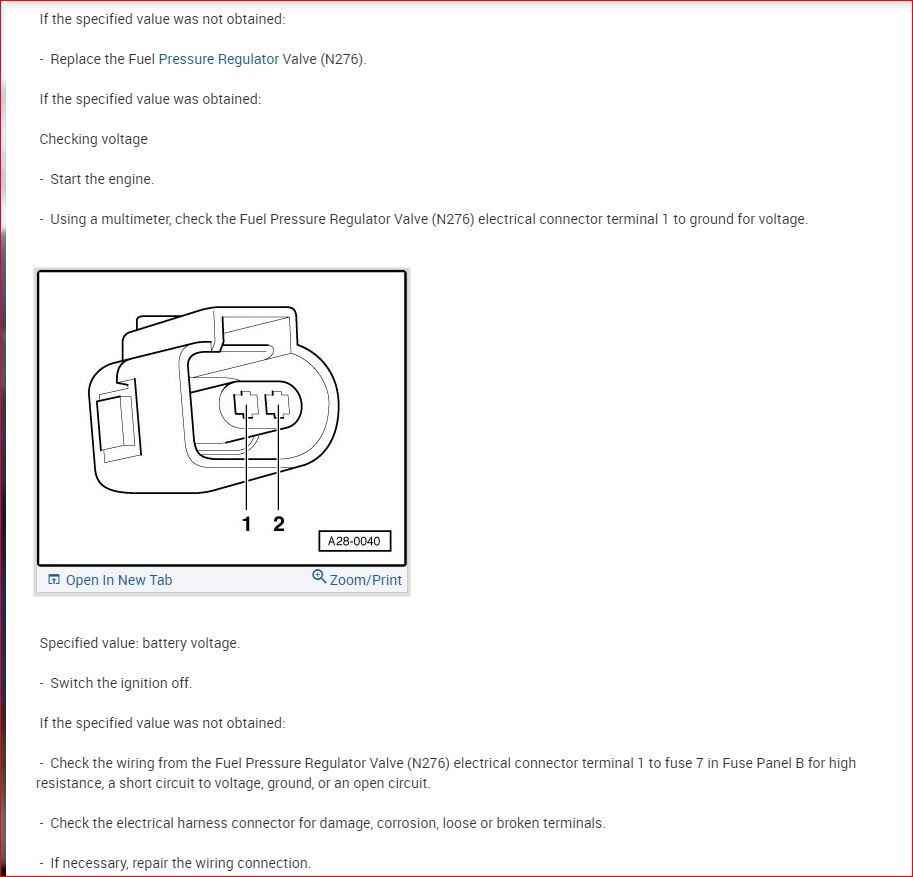 If the specified value was not obtained:

- Replace the Fuel Pressure Regulator Valve (N276).

If the specified value was obtained:

Checking voltage

- Start the engine.

- Using a multimeter, check the Fuel Pressure Regulator Valve (N276) electrical connector terminal 1 to ground for voltage.

1 2

A28-0040

Open In New Tab

Zoom/Print

Specified value: battery voltage.

- Switch the ignition off.

If the specified value was not obtained:

- Check the wiring from the Fuel Pressure Regulator Valve (N276) electrical connector terminal 1 to fuse 7 in Fuse Panel B for high resistance, a short circuit to voltage, ground, or an open circuit.

- Check the electrical harness connector for damage, corrosion, loose or broken terminals.

- If necessary, repair the wiring connection.