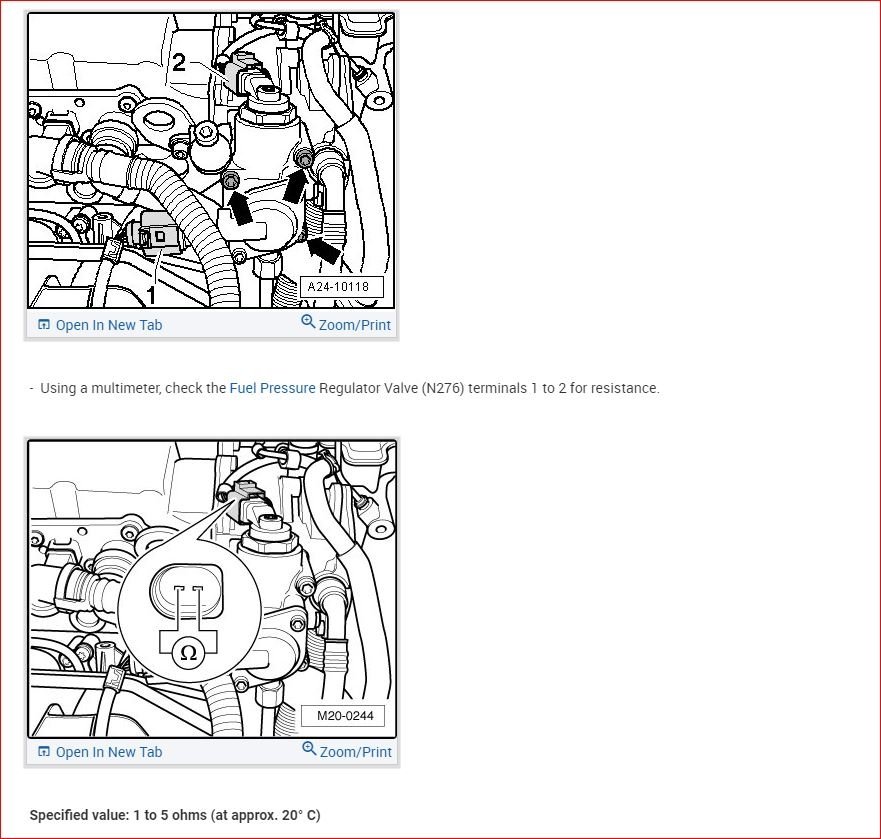 2

1

A24-10118

Open In New Tab

Zoom/Print

- Using a multimeter, check the Fuel Pressure Regulator Valve (N276) terminals 1 to 2 for resistance.

$\Omega$

M20-0244

Open In New Tab

Zoom/Print

Specified value: 1 to 5 ohms (at approx. 20° C)