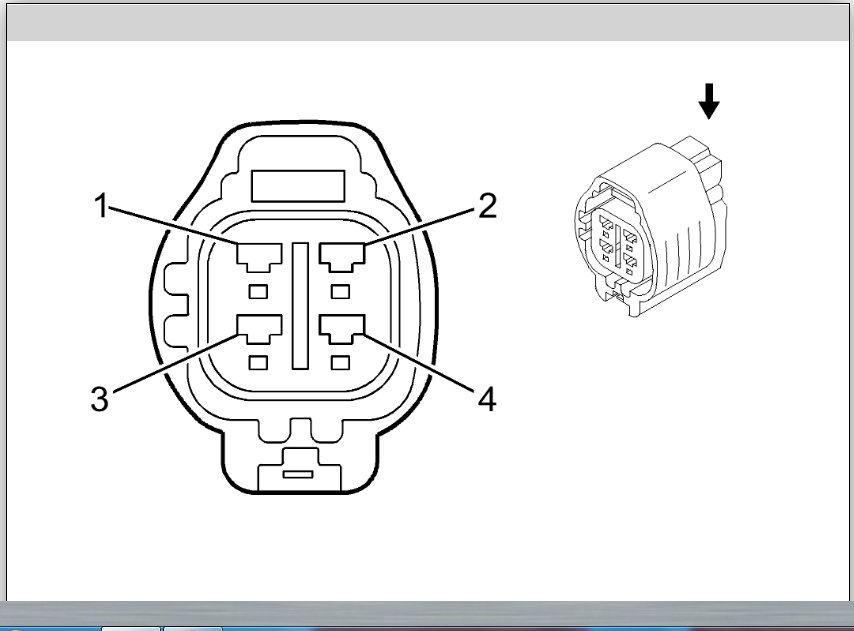 1
2
3
4