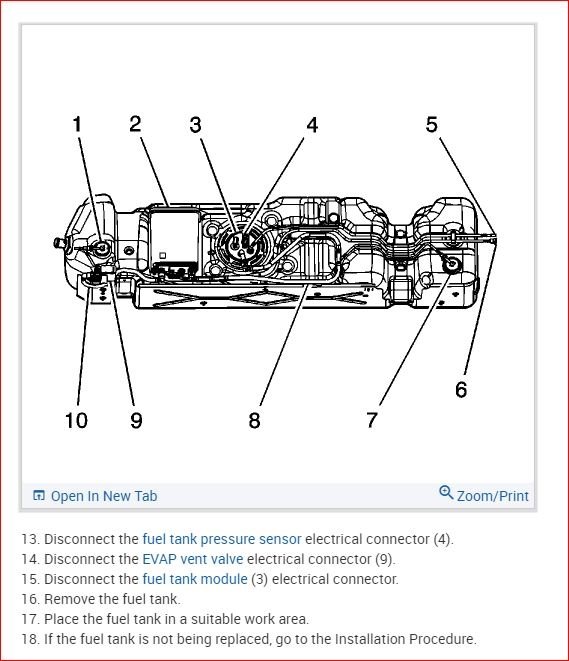 1 2 3 4 5

10 9 8 7 6

Open In New Tab

Zoom/Print

13. Disconnect the fuel tank pressure sensor electrical connector (4).
14. Disconnect the EVAP vent valve electrical connector (9).
15. Disconnect the fuel tank module (3) electrical connector.
16. Remove the fuel tank.
17. Place the fuel tank in a suitable work area.
18. If the fuel tank is not being replaced, go to the Installation Procedure.