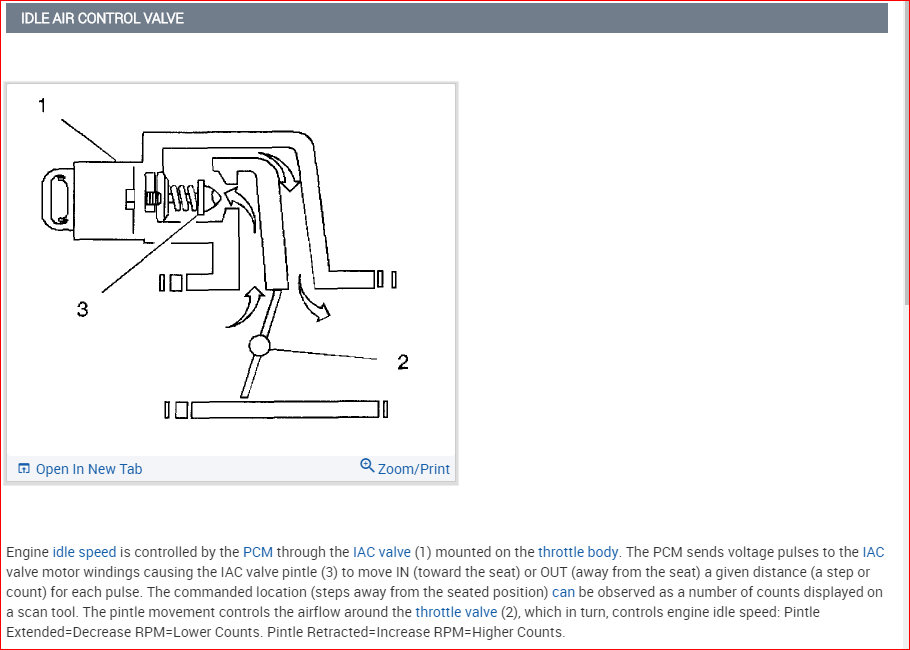 IDLE AIR CONTROL VALVE

1

3

2

Open In New Tab

Zoom/Print

Engine idle speed is controlled by the PCM through the IAC valve (1) mounted on the throttle body. The PCM sends voltage pulses to the IAC valve motor windings causing the IAC valve pintle (3) to move IN (toward the seat) or OUT (away from the seat) a given distance (a step or count) for each pulse. The commanded location (steps away from the seated position) can be observed as a number of counts displayed on a scan tool. The pintle movement controls the airflow around the throttle valve (2), which in turn, controls engine idle speed: Pintle Extended=Decrease RPM=Lower Counts. Pintle Retracted=Increase RPM=Higher Counts.