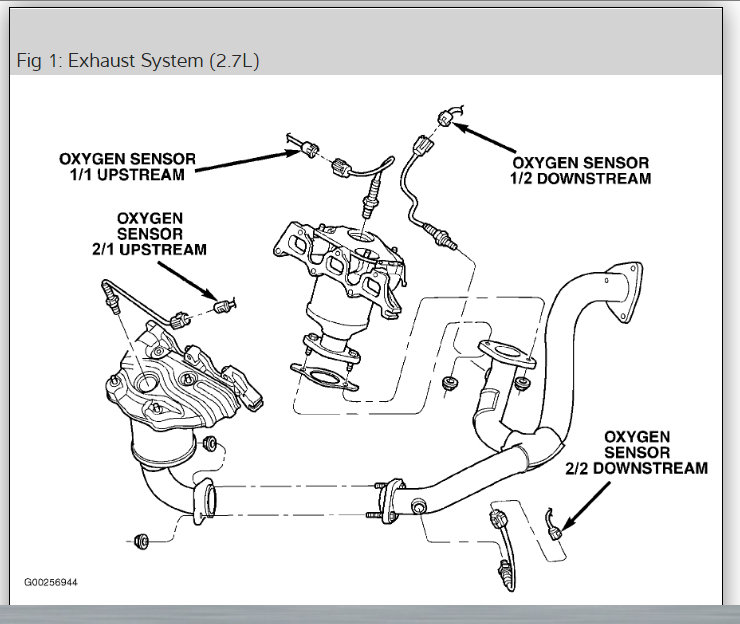 Fig 1: Exhaust System (2.7L)

OXYGEN SENSOR 1/1 UPSTREAM

OXYGEN SENSOR 1/2 DOWNSTREAM

OXYGEN SENSOR 2/1 UPSTREAM

OXYGEN SENSOR 2/2 DOWNSTREAM

G00256944