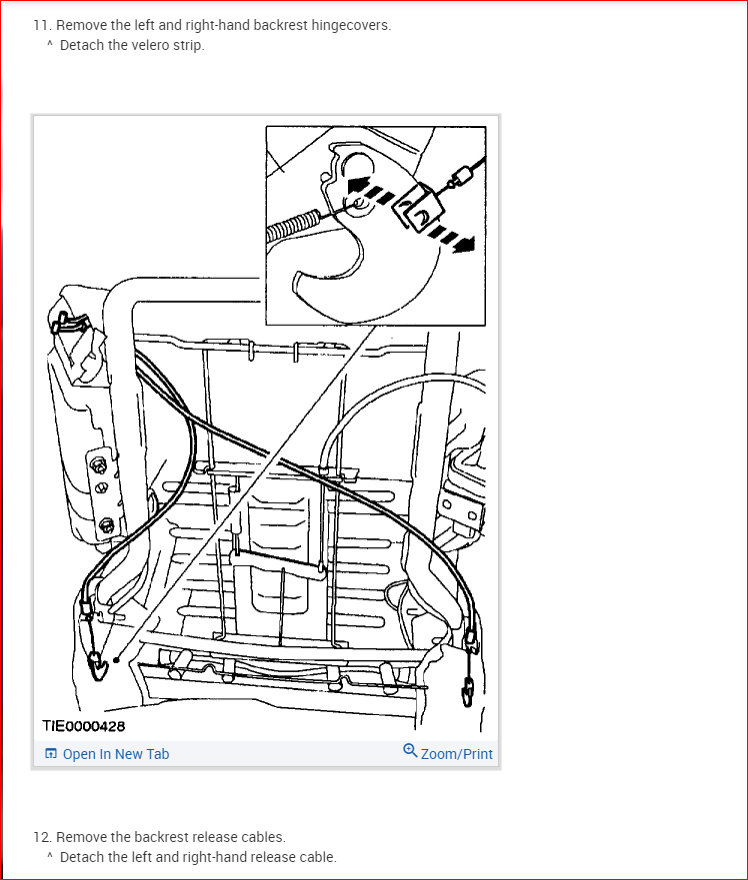 11. Remove the left and right-hand backrest hingecovers.
^ Detach the velero strip.

TIE0000428

Open In New Tab

Zoom/Print

12. Remove the backrest release cables.
^ Detach the left and right-hand release cable.