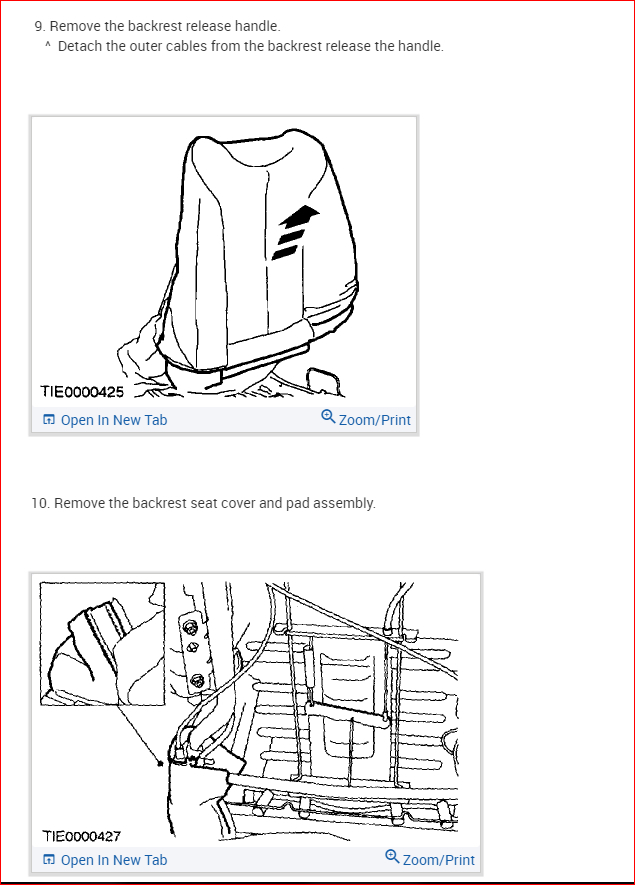 9. Remove the backrest release handle.
^ Detach the outer cables from the backrest release the handle.

TIE0000425

Open In New Tab

Zoom/Print

10. Remove the backrest seat cover and pad assembly.

TIE0000427

Open In New Tab

Zoom/Print