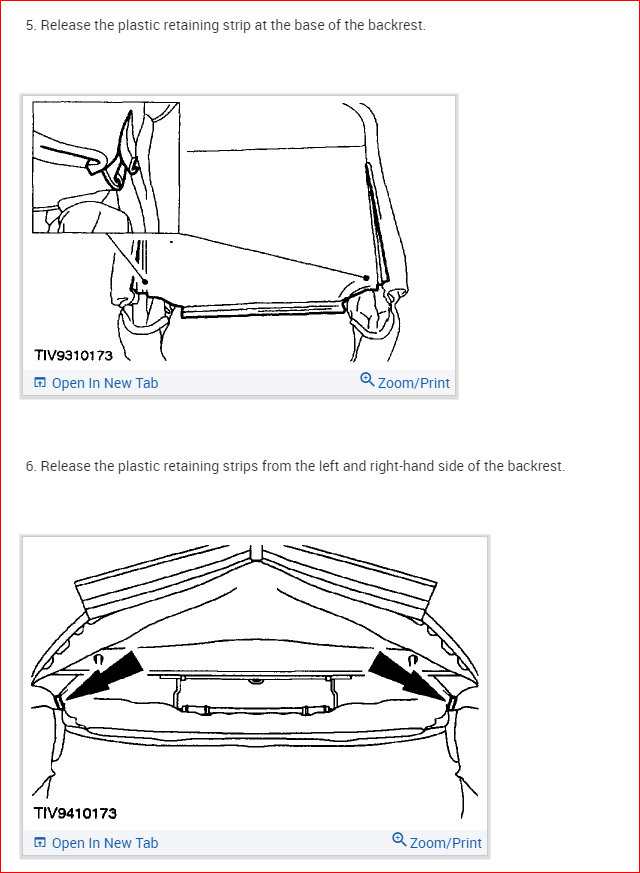 5. Release the plastic retaining strip at the base of the backrest.

TIV9310173

Open In New Tab

Zoom/Print

6. Release the plastic retaining strips from the left and right-hand side of the backrest.

TIV9410173

Open In New Tab

Zoom/Print