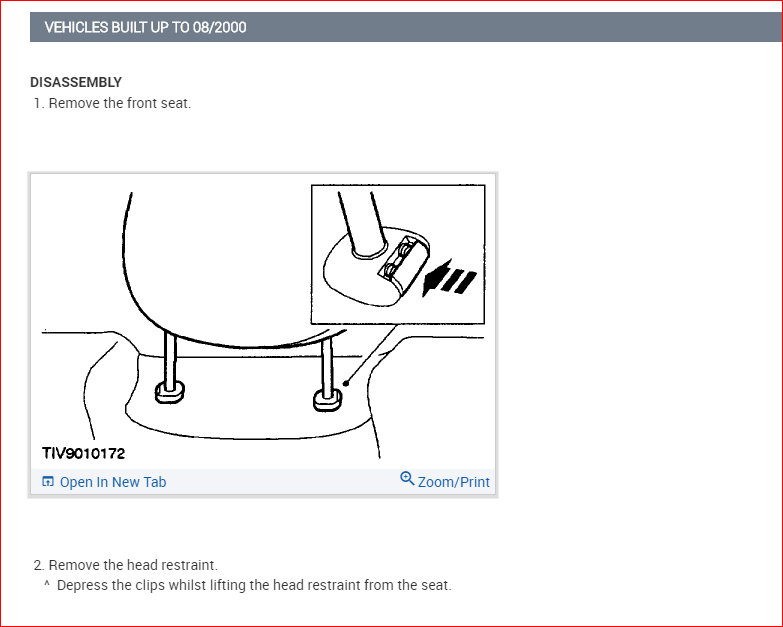 VEHICLES BUILT UP TO 08/2000

DISASSEMBLY
1. Remove the front seat.

TIV9010172

Open In New Tab

Zoom/Print

2. Remove the head restraint.
^ Depress the clips whilst lifting the head restraint from the seat.