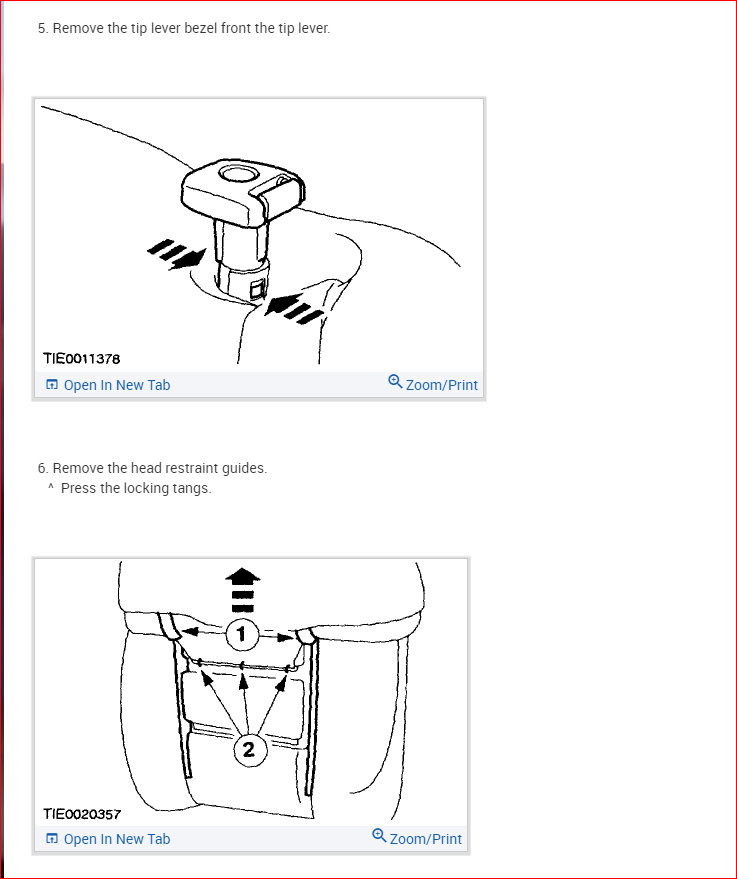 5. Remove the tip lever bezel front the tip lever.

TIE0011378

Open In New Tab

Zoom/Print

6. Remove the head restraint guides.
^ Press the locking tangs.

1

2

TIE0020357

Open In New Tab

Zoom/Print