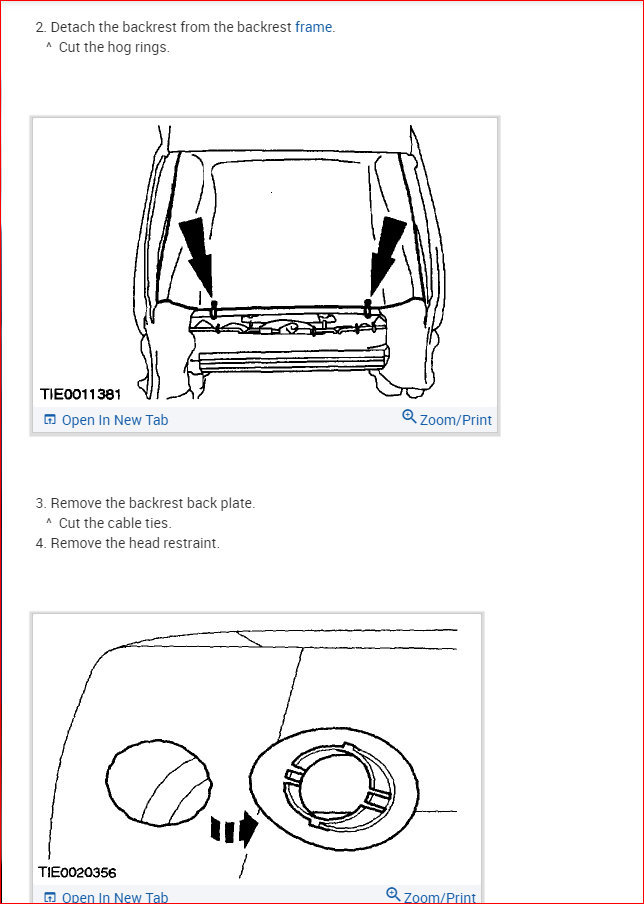 2. Detach the backrest from the backrest frame.
^ Cut the hog rings.

TIE0011381

Open In New Tab

Zoom/Print

3. Remove the backrest back plate.
^ Cut the cable ties.
4. Remove the head restraint.

TIE0020356

Open In New Tab

Zoom/Print