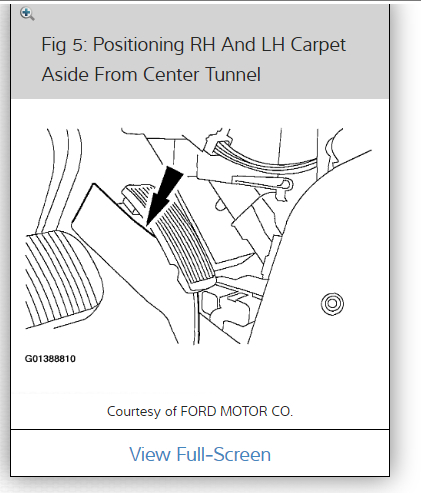 Fig 5: Positioning RH And LH Carpet Aside From Center Tunnel

G01388810

Courtesy of FORD MOTOR CO.

View Full-Screen