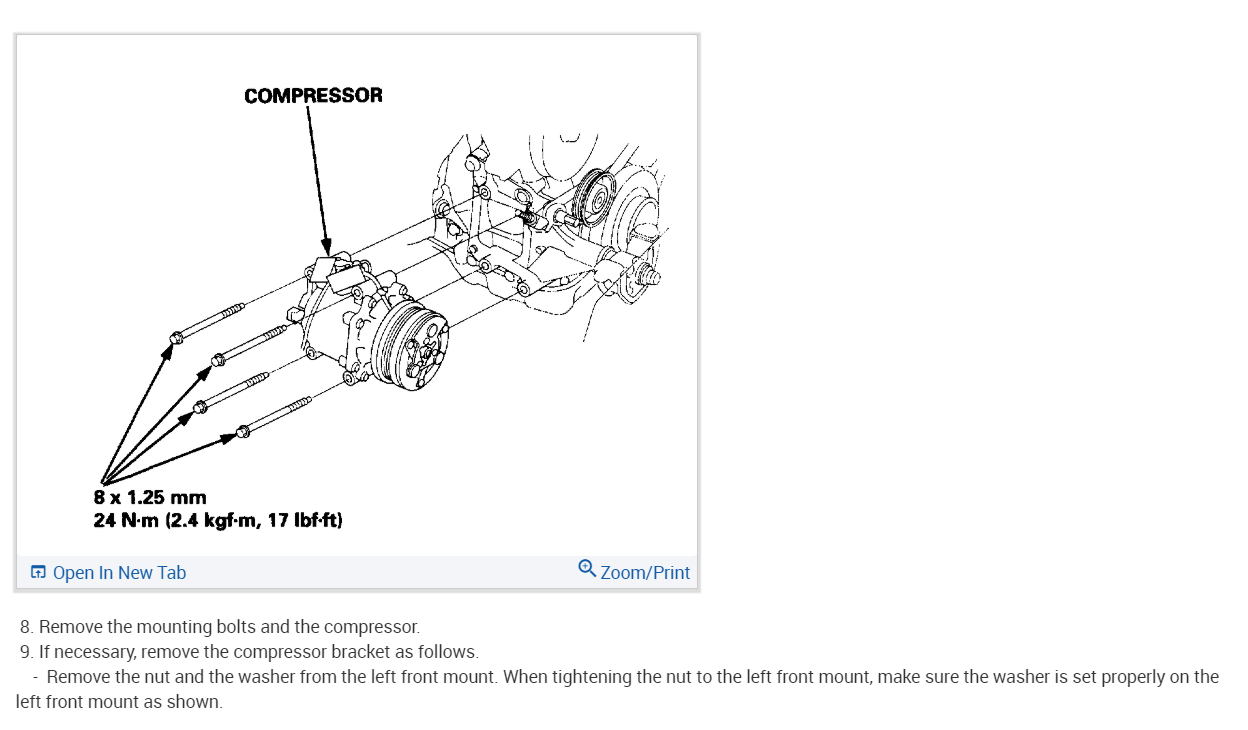 COMPRESSOR

8 x 1.25 mm
24 N·m (2.4 kgf·m, 17 lbf·ft)

Open In New Tab

Zoom/Print

8. Remove the mounting bolts and the compressor.
9. If necessary, remove the compressor bracket as follows.
- Remove the nut and the washer from the left front mount. When tightening the nut to the left front mount, make sure the washer is set properly on the left front mount as shown.