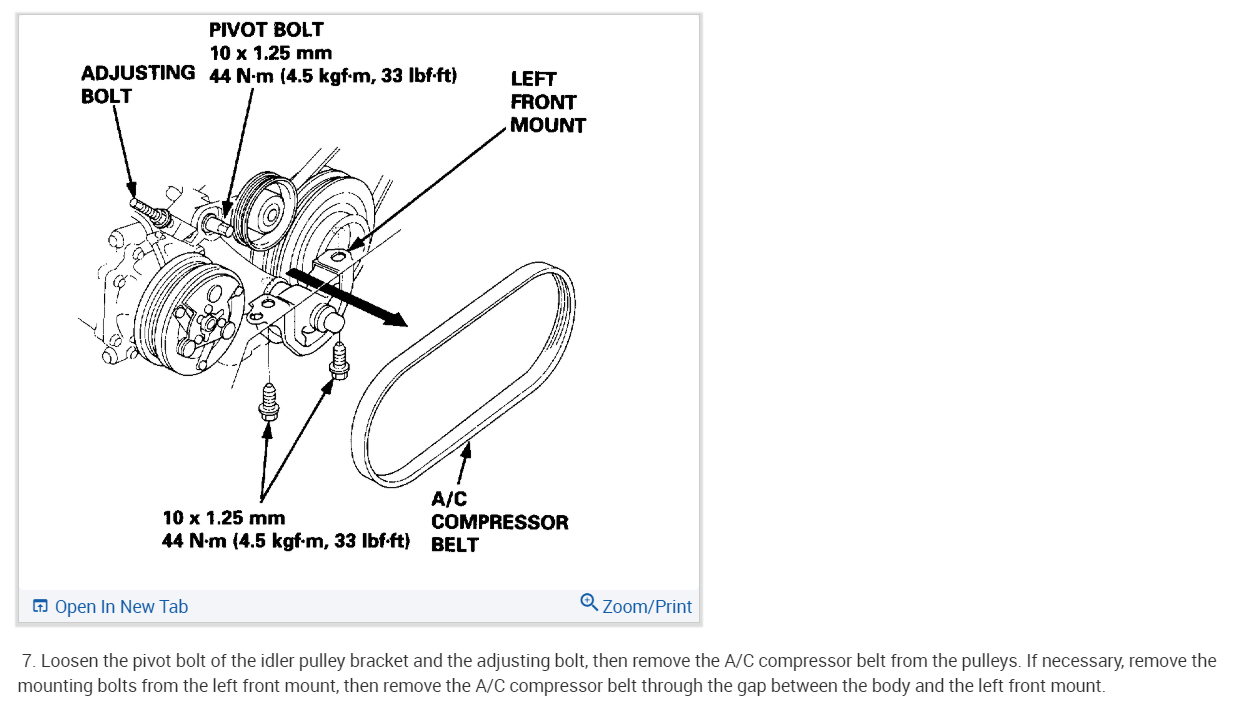 PIVOT BOLT
10 x 1.25 mm
44 N·m (4.5 kgf·m, 33 lbf·ft)

ADJUSTING
BOLT

LEFT
FRONT
MOUNT

10 x 1.25 mm
44 N·m (4.5 kgf·m, 33 lbf·ft)

A/C
COMPRESSOR
BELT

Open In New Tab

Zoom/Print

7. Loosen the pivot bolt of the idler pulley bracket and the adjusting bolt, then remove the A/C compressor belt from the pulleys. If necessary, remove the mounting bolts from the left front mount, then remove the A/C compressor belt through the gap between the body and the left front mount.