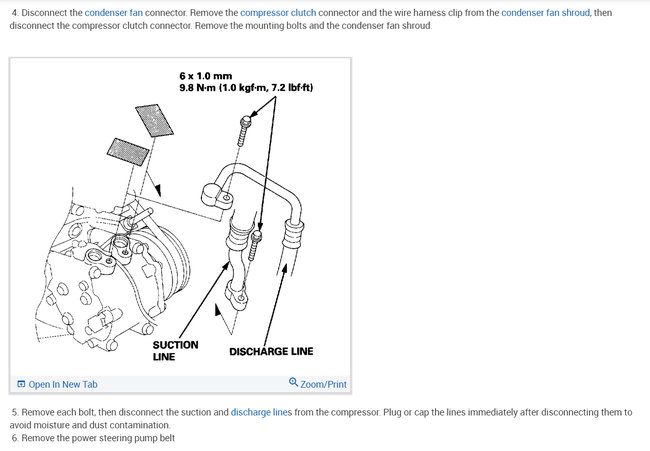 4. Disconnect the condenser fan connector. Remove the compressor clutch connector and the wire harness clip from the condenser fan shroud, then disconnect the compressor clutch connector. Remove the mounting bolts and the condenser fan shroud.

6 x 1.0 mm
9.8 N·m (1.0 kgf·m, 7.2 lbf·ft)

SUCTION LINE

DISCHARGE LINE

Open In New Tab

Zoom/Print

5. Remove each bolt, then disconnect the suction and discharge lines from the compressor. Plug or cap the lines immediately after disconnecting them to avoid moisture and dust contamination.
6. Remove the power steering pump belt