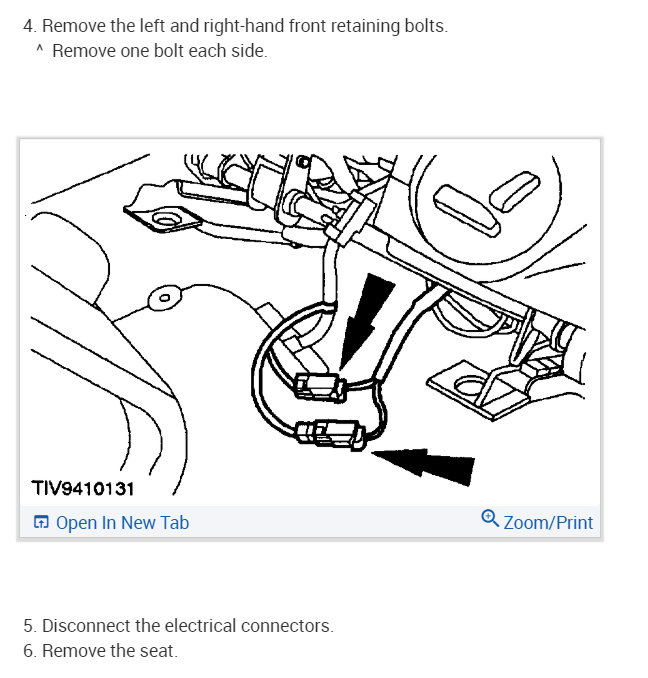 4. Remove the left and right-hand front retaining bolts.
^ Remove one bolt each side.

TIV9410131

Open In New Tab

Zoom/Print

5. Disconnect the electrical connectors.
6. Remove the seat.