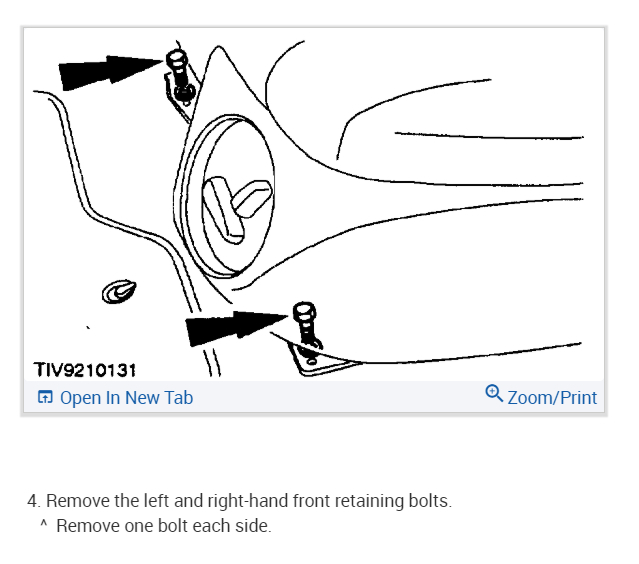 TIV9210131

Open In New Tab

Zoom/Print

4. Remove the left and right-hand front retaining bolts.

^ Remove one bolt each side.