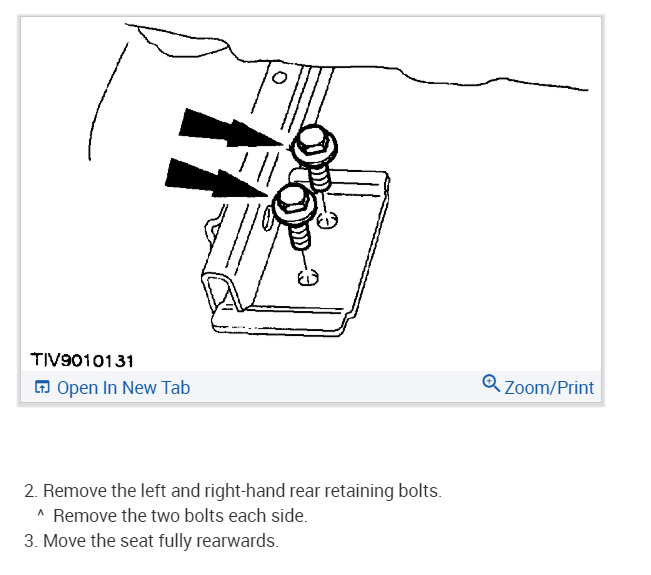 TIV9010131

Open In New Tab

Zoom/Print

2. Remove the left and right-hand rear retaining bolts.
^ Remove the two bolts each side.
3. Move the seat fully rearwards.