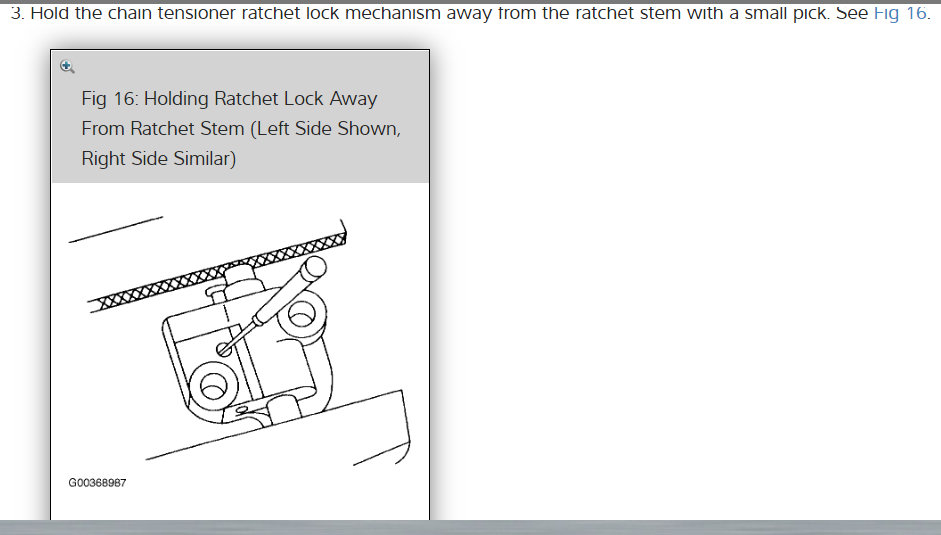 3. Hold the chain tensioner ratchet lock mechanism away from the ratchet stem with a small pick. See Fig 16.

Fig 16: Holding Ratchet Lock Away From Ratchet Stem (Left Side Shown, Right Side Similar)

G00368987