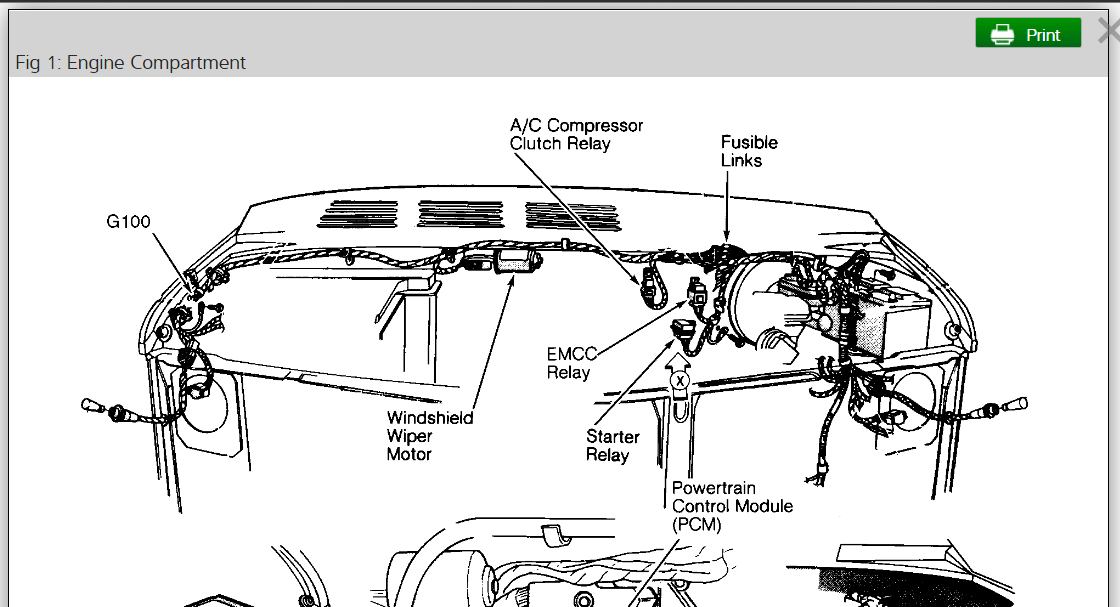 Print

Fig 1: Engine Compartment

A/C Compressor Clutch Relay

Fusible Links

G100

EMCC Relay

X

Windshield Wiper Motor

Starter Relay

Powertrain Control Module (PCM)