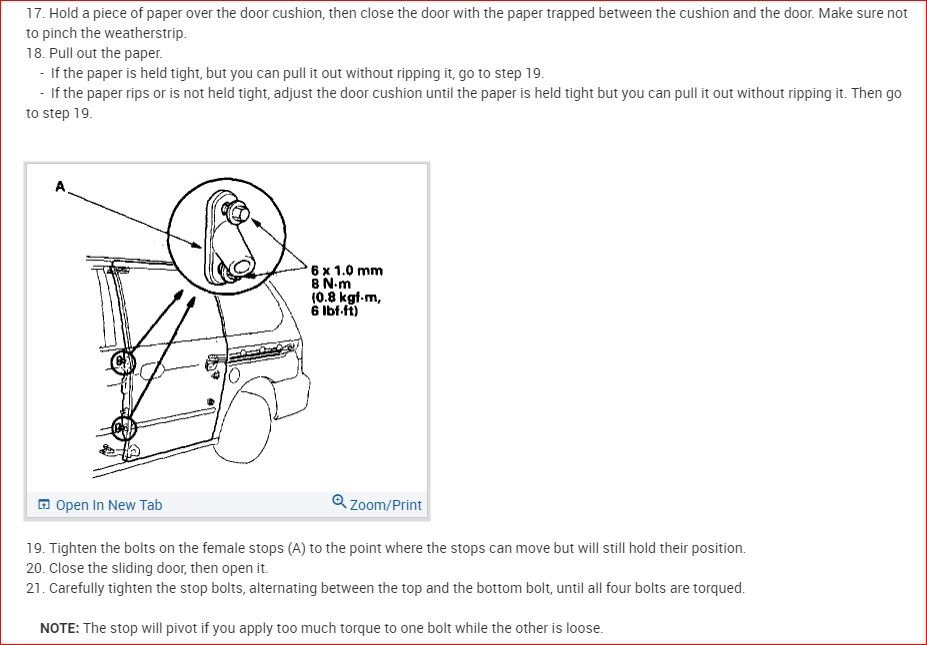 17. Hold a piece of paper over the door cushion, then close the door with the paper trapped between the cushion and the door. Make sure not to pinch the weatherstrip.
18. Pull out the paper.
- If the paper is held tight, but you can pull it out without ripping it, go to step 19.
- If the paper rips or is not held tight, adjust the door cushion until the paper is held tight but you can pull it out without ripping it. Then go to step 19.

A

6 x 1.0 mm
8 N·m
(0.8 kgf·m,
6 lbf·ft)

Open In New Tab

Zoom/Print

19. Tighten the bolts on the female stops (A) to the point where the stops can move but will still hold their position.
20. Close the sliding door, then open it.
21. Carefully tighten the stop bolts, alternating between the top and the bottom bolt, until all four bolts are torqued.

NOTE: The stop will pivot if you apply too much torque to one bolt while the other is loose.