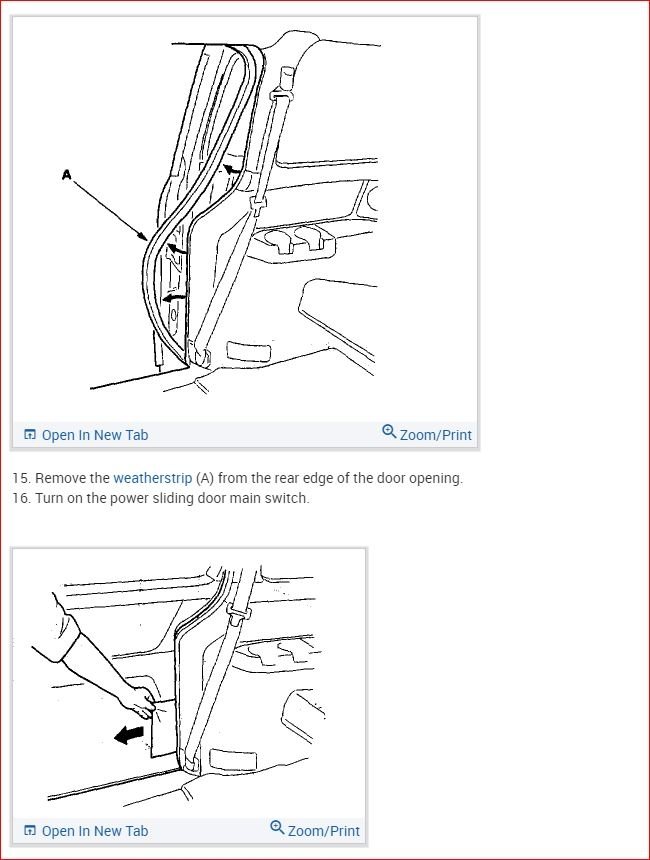 A

Open In New Tab

Zoom/Print

15. Remove the weatherstrip (A) from the rear edge of the door opening.
16. Turn on the power sliding door main switch.

Open In New Tab

Zoom/Print