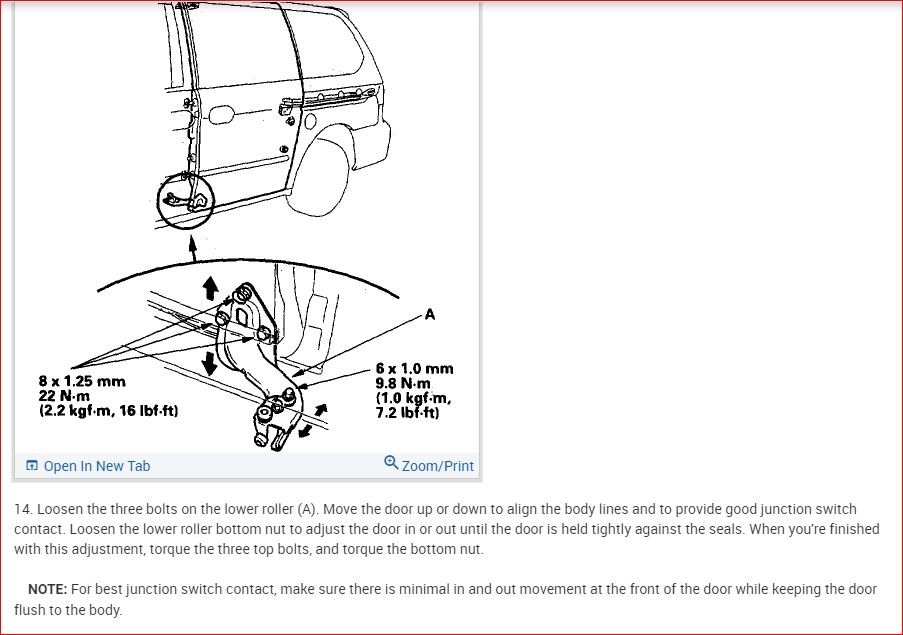 A

8 x 1.25 mm
22 N·m
(2.2 kgf·m, 16 lbf·ft)

6 x 1.0 mm
9.8 N·m
(1.0 kgf·m,
7.2 lbf·ft)

Open In New Tab

Zoom/Print

14. Loosen the three bolts on the lower roller (A). Move the door up or down to align the body lines and to provide good junction switch contact. Loosen the lower roller bottom nut to adjust the door in or out until the door is held tightly against the seals. When you're finished with this adjustment, torque the three top bolts, and torque the bottom nut.

NOTE: For best junction switch contact, make sure there is minimal in and out movement at the front of the door while keeping the door flush to the body.