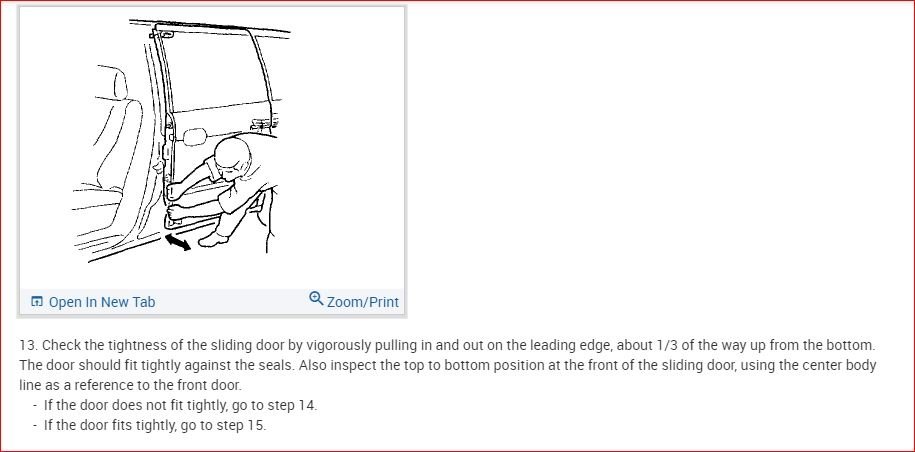 Open In New Tab

Zoom/Print

13. Check the tightness of the sliding door by vigorously pulling in and out on the leading edge, about 1/3 of the way up from the bottom. The door should fit tightly against the seals. Also inspect the top to bottom position at the front of the sliding door, using the center body line as a reference to the front door.

- If the door does not fit tightly, go to step 14.
- If the door fits tightly, go to step 15.