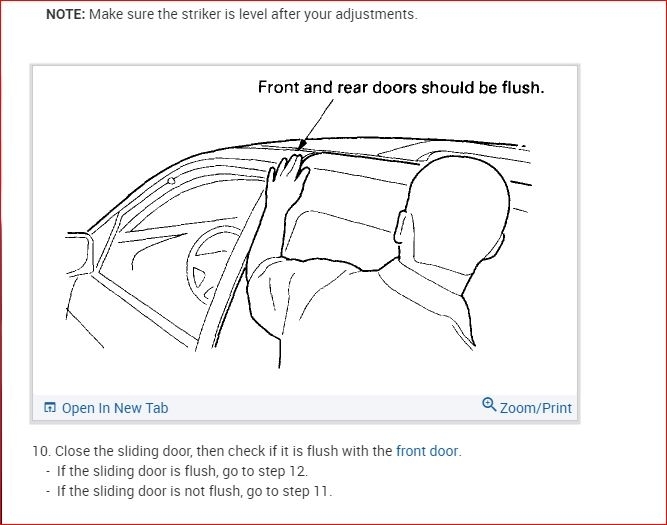 NOTE: Make sure the striker is level after your adjustments.

Front and rear doors should be flush.

Open In New Tab

Zoom/Print

10. Close the sliding door, then check if it is flush with the front door.
- If the sliding door is flush, go to step 12.
- If the sliding door is not flush, go to step 11.