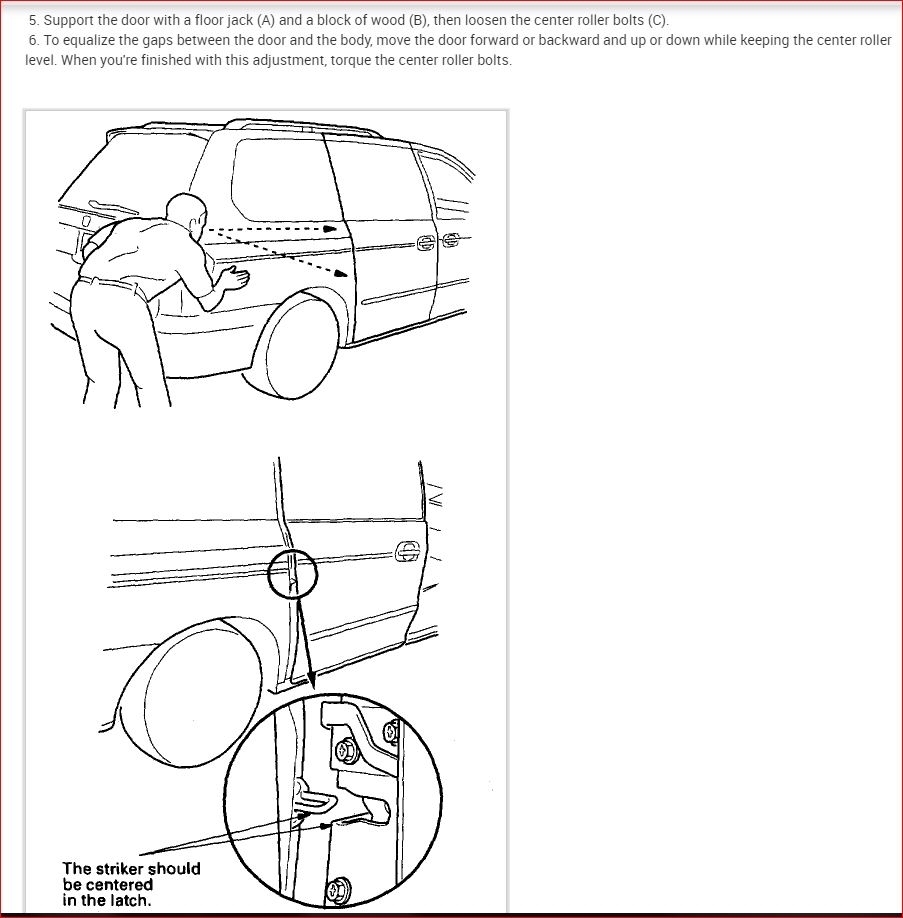 5. Support the door with a floor jack (A) and a block of wood (B), then loosen the center roller bolts (C).

6. To equalize the gaps between the door and the body, move the door forward or backward and up or down while keeping the center roller level. When you're finished with this adjustment, torque the center roller bolts.

The striker should be centered in the latch.