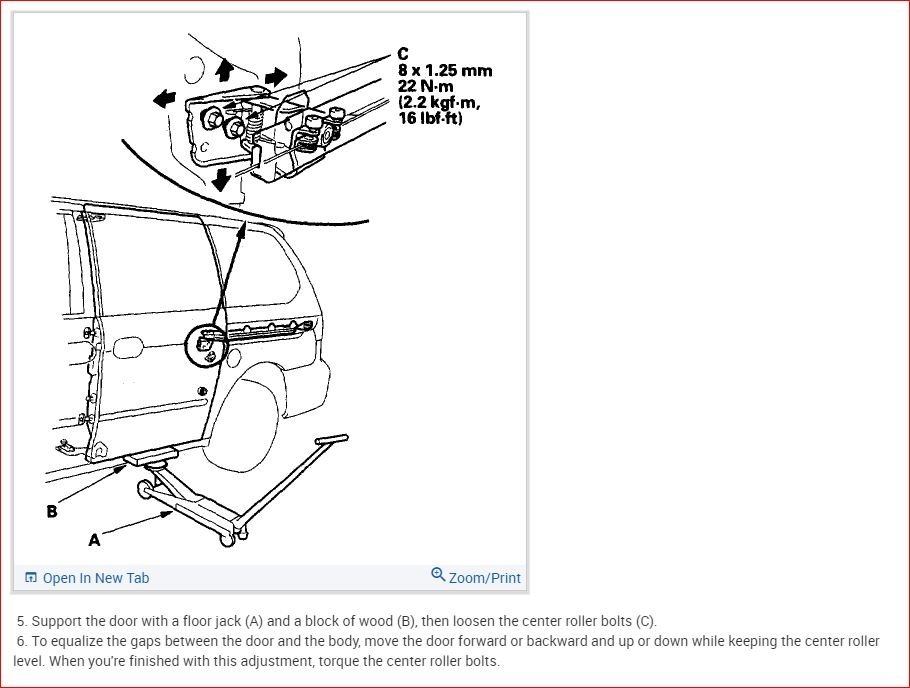 C
8 x 1.25 mm
22 N·m
(2.2 kgf·m,
16 lbf·ft)

B

A

Open In New Tab

Zoom/Print

5. Support the door with a floor jack (A) and a block of wood (B), then loosen the center roller bolts (C).
6. To equalize the gaps between the door and the body, move the door forward or backward and up or down while keeping the center roller level. When you're finished with this adjustment, torque the center roller bolts.