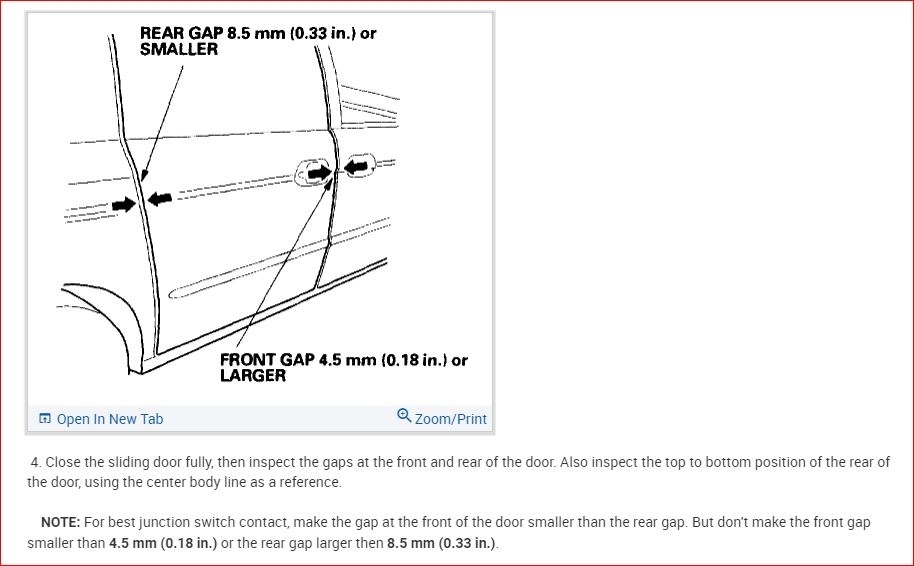 REAR GAP 8.5 mm (0.33 in.) or SMALLER

FRONT GAP 4.5 mm (0.18 in.) or LARGER

Open In New Tab

Zoom/Print

4. Close the sliding door fully, then inspect the gaps at the front and rear of the door. Also inspect the top to bottom position of the rear of the door, using the center body line as a reference.

NOTE: For best junction switch contact, make the gap at the front of the door smaller than the rear gap. But don't make the front gap smaller than 4.5 mm (0.18 in.) or the rear gap larger then 8.5 mm (0.33 in.).