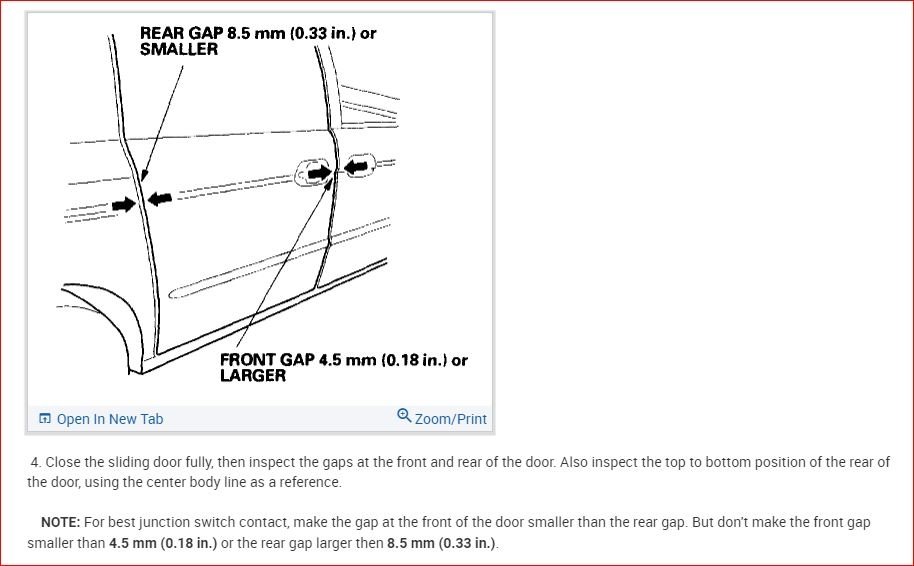 REAR GAP 8.5 mm (0.33 in.) or SMALLER

FRONT GAP 4.5 mm (0.18 in.) or LARGER

Open In New Tab

Zoom/Print

4. Close the sliding door fully, then inspect the gaps at the front and rear of the door. Also inspect the top to bottom position of the rear of the door, using the center body line as a reference.

NOTE: For best junction switch contact, make the gap at the front of the door smaller than the rear gap. But don't make the front gap smaller than 4.5 mm (0.18 in.) or the rear gap larger then 8.5 mm (0.33 in.).